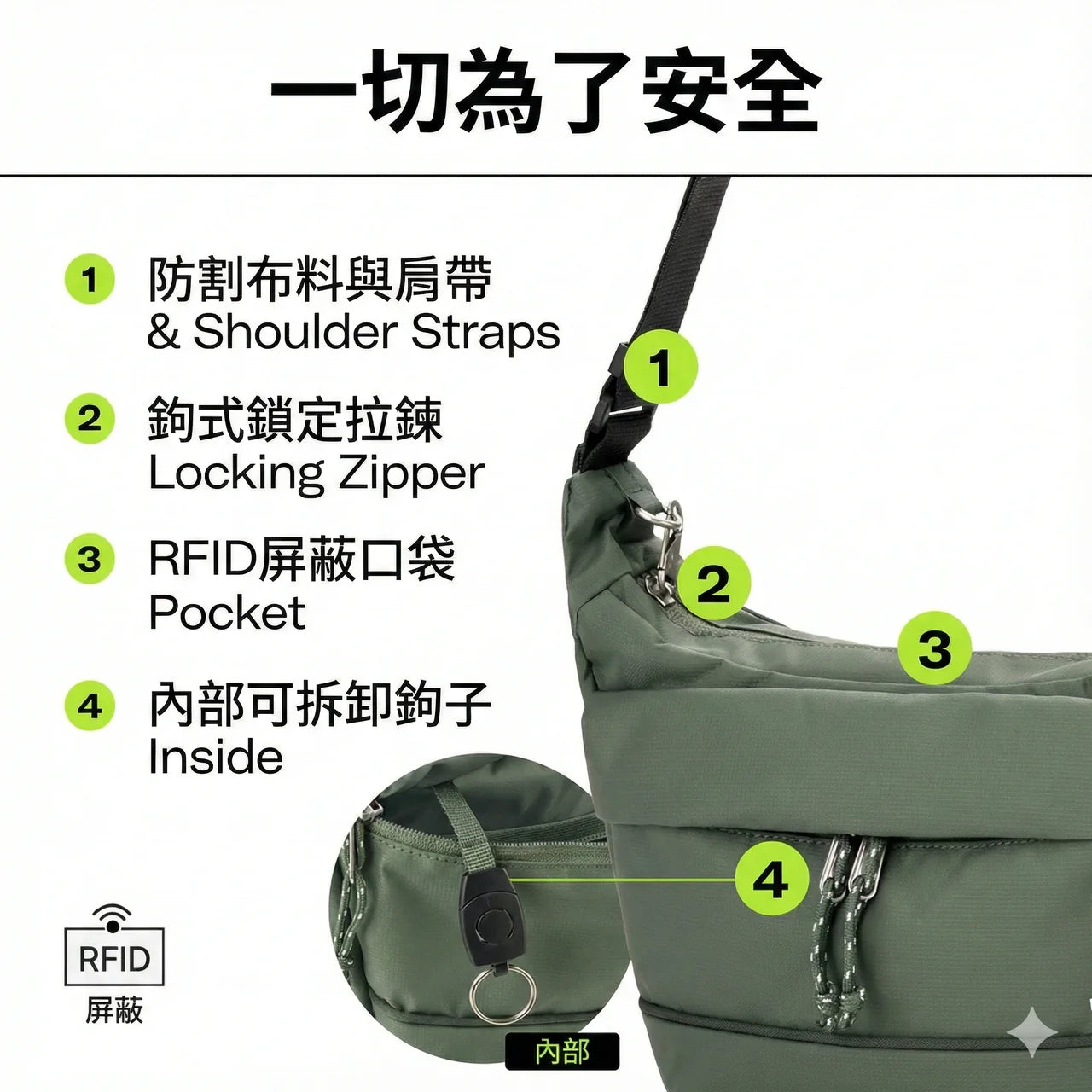 一切為了安全

1 防割布料與肩帶
& Shoulder Straps

2 鉤式鎖定拉鍊
Locking Zipper

3 RFID屏蔽口袋
Pocket

4 內部可拆卸鉤子
Inside

1

2

3

4

RFID
屏蔽

內部